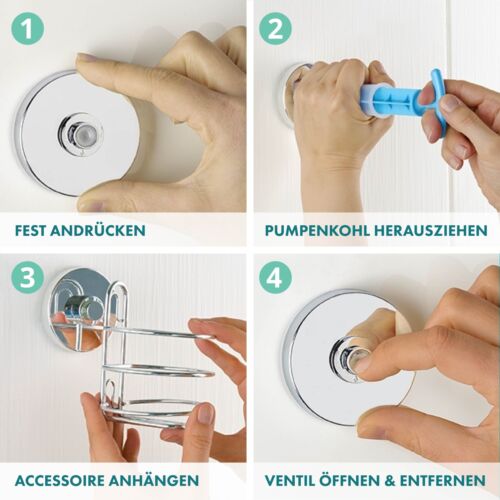 1
FEST ANDRÜCKEN

2
PUMPENKOHL HERAUSZIEHEN

3
ACCESSOIRE ANHÄNGEN

4
VENTIL ÖFFNEN & ENTFERNEN